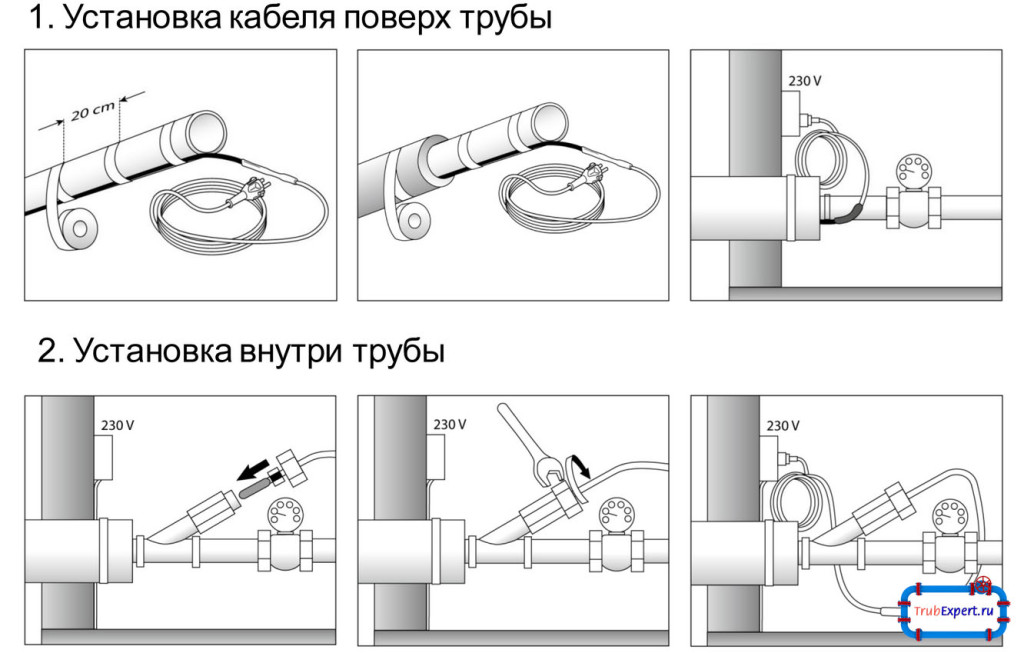 1. Установка кабеля поверх трубы

20 cm

230 V

2. Установка внутри трубы

230 V

230 V

230 V

TrubExpert.ru