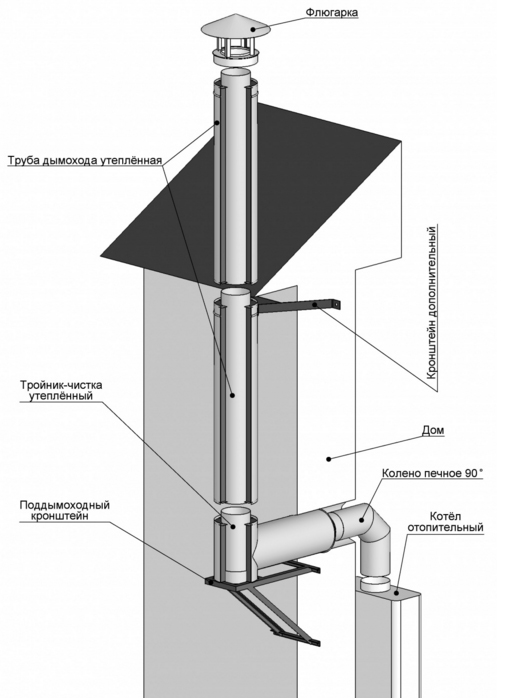 Флюгарка

Труба дымохода утеплённая

Кронштейн дополнительный

Тройник-чистка утеплённый

Дом

Колено печное 90°

Поддымоходный кронштейн

Котёл отопительный