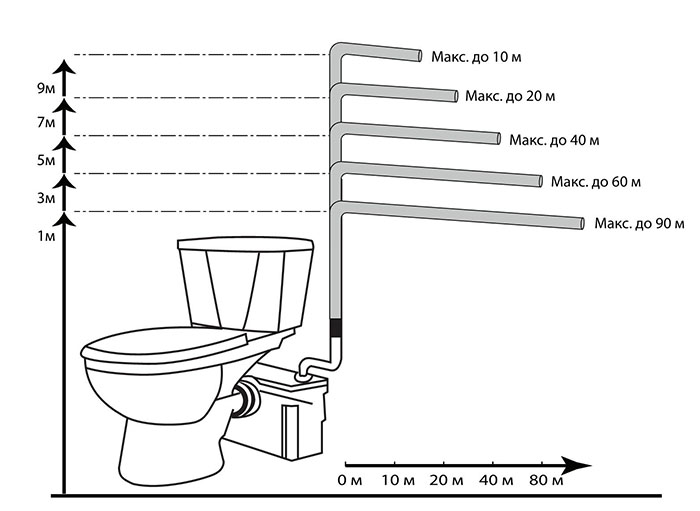 9м
7м
5м
3м
1м

Макс. до 10 м
Макс. до 20 м
Макс. до 40 м
Макс. до 60 м
Макс. до 90 м

0 м 10 м 20 м 40 м 80 м