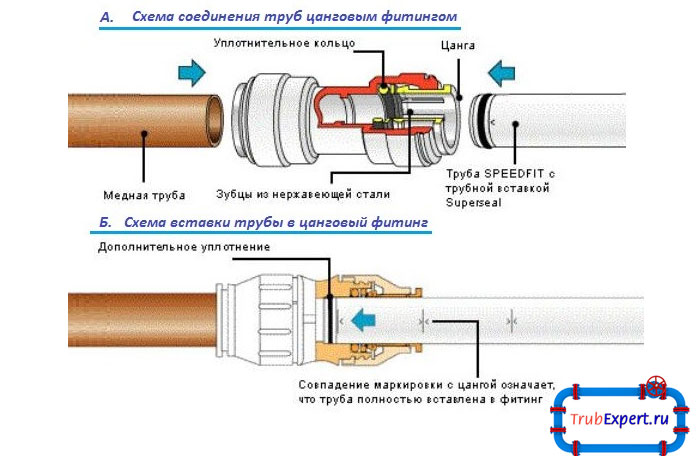 А. Схема соединения труб цанговым фитингом

Уплотнительное кольцо

Цанга

Медная труба

Зубцы из нержавеющей стали

Труба SPEEDFIT с трубной вставкой Superseal

Б. Схема вставки трубы в цанговый фитинг

Дополнительное уплотнение

Совпадение маркировки с цангой означает, что труба полностью вставлена в фитинг

TrubExpert.ru