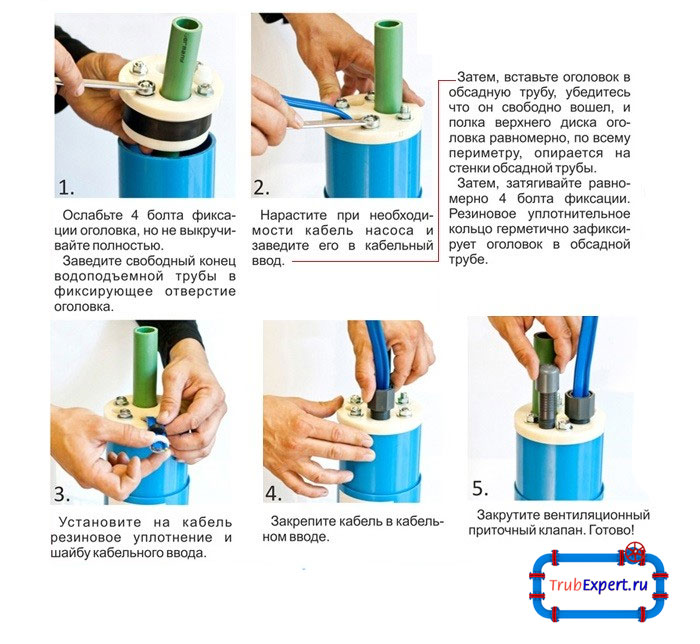 1.

Ослабьте 4 болта фиксации оголовка, но не выкручивайте полностью.

Заведите свободный конец водоподъемной трубы в фиксирующее отверстие оголовка.

2.

Нарастите при необходимости кабель насоса и заведите его в кабельный ввод.

Затем, вставьте оголовок в обсадную трубу, убедитесь что он свободно вошел, и полка верхнего диска оголовка равномерно, по всему периметру, опирается на стенки обсадной трубы.

Затем, затягивайте равномерно 4 болта фиксации. Резиновое уплотнительное кольцо герметично зафиксирует оголовок в обсадной трубе.

3.

Установите на кабель резиновое уплотнение и шайбу кабельного ввода.

4.

Закрепите кабель в кабельном вводе.

5.

Закрутите вентиляционный приточный клапан. Готово!

TrubExpert.ru