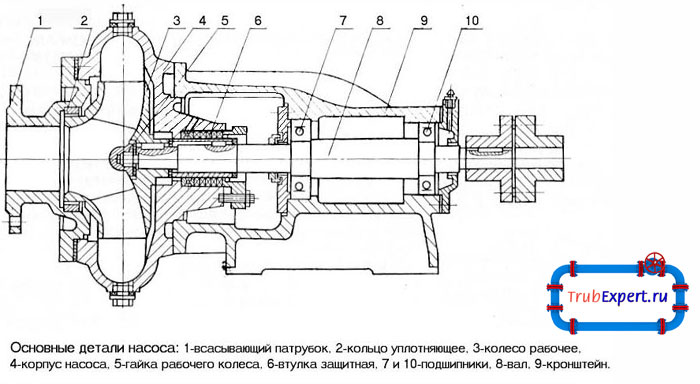 1 2 3 4 5 6 7 8 9 10

TrubExpert.ru

Основные детали насоса: 1-всасывающий патрубок, 2-кольцо уплотняющее, 3-колесо рабочее, 4-корпус насоса, 5-гайка рабочего колеса, 6-втулка защитная, 7 и 10-подшипники, 8-вал, 9-кронштейн.