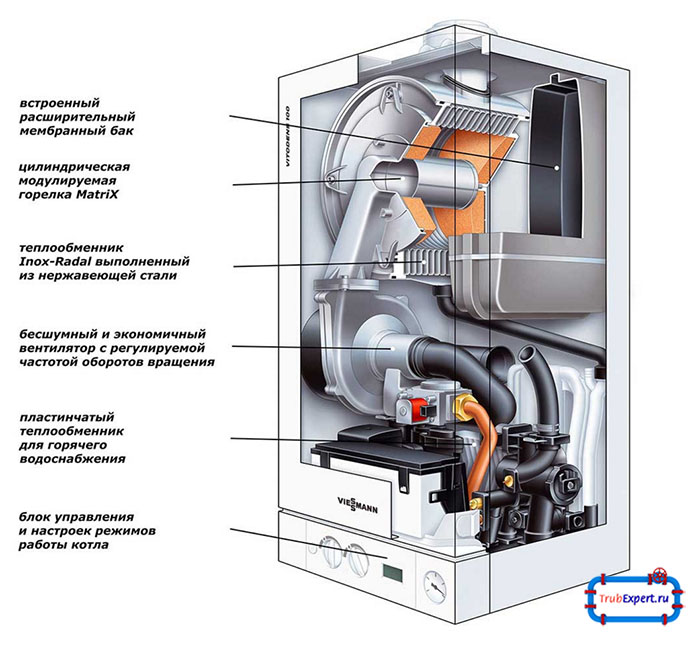 встроенный расширительный мембранный бак

цилиндрическая модулируемая горелка MatriX

теплообменник Inox-Radal выполненный из нержавеющей стали

бесшумный и экономичный вентилятор с регулируемой частотой оборотов вращения

пластинчатый теплообменник для горячего водоснабжения

блок управления и настроек режимов работы котла

VITODENS 100

VIESSMANN

TrubExpert.ru